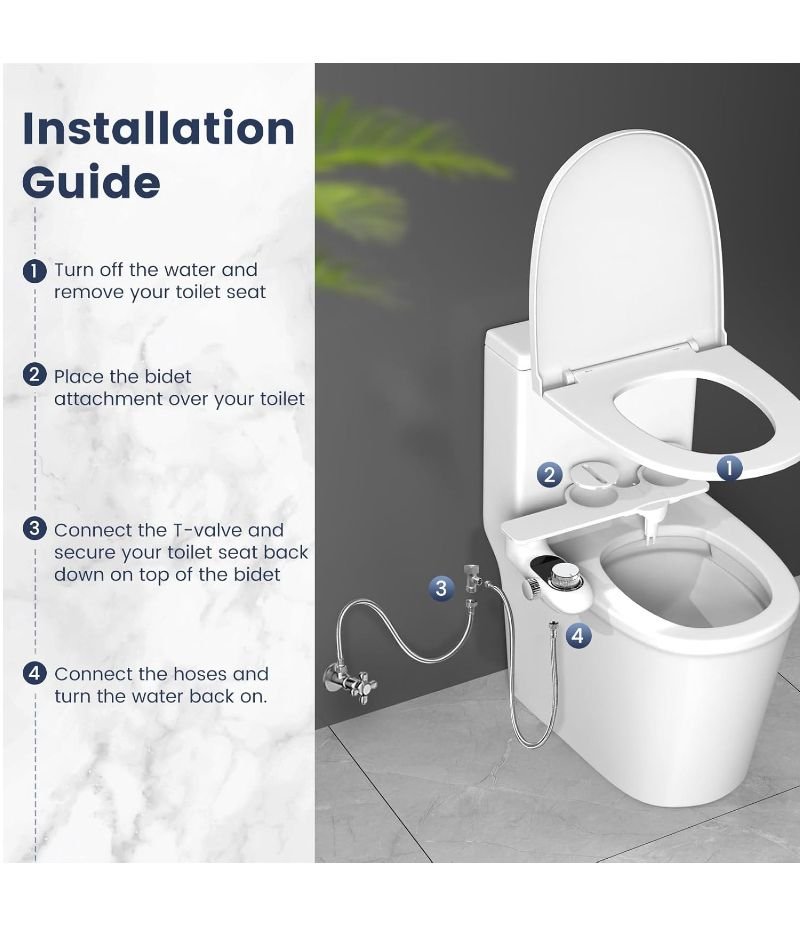 Installation Guide

1 Turn off the water and remove your toilet seat

2 Place the bidet attachment over your toilet

3 Connect the T-valve and secure your toilet seat back down on top of the bidet

4 Connect the hoses and turn the water back on.

2

1

3

4